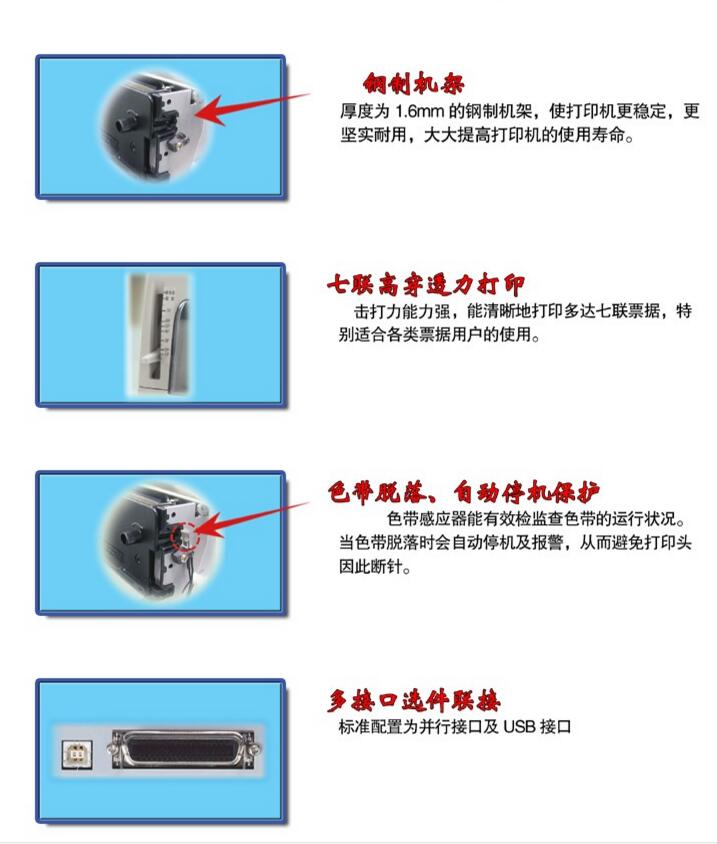 钢制机架
厚度为 1.6mm 的钢制机架，使打印机更稳定，更坚实耐用，大大提高打印机的使用寿命。

七联高穿透力打印
击打力能力强，能清晰地打印多达七联票据，特别适合各类票据用户的使用。

色带脱落、自动停机保护
色带感应器能有效检监查色带的运行状况。当色带脱落时会自动停机及报警，从而避免打印头因此断针。

多接口选件联接
标准配置为并行接口及 USB 接口